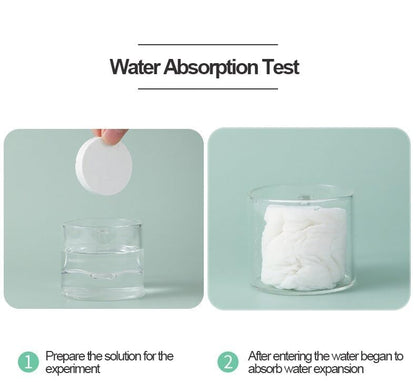 Water Absorption Test

1 Prepare the solution for the experiment

2 After entering the water began to absorb water expansion